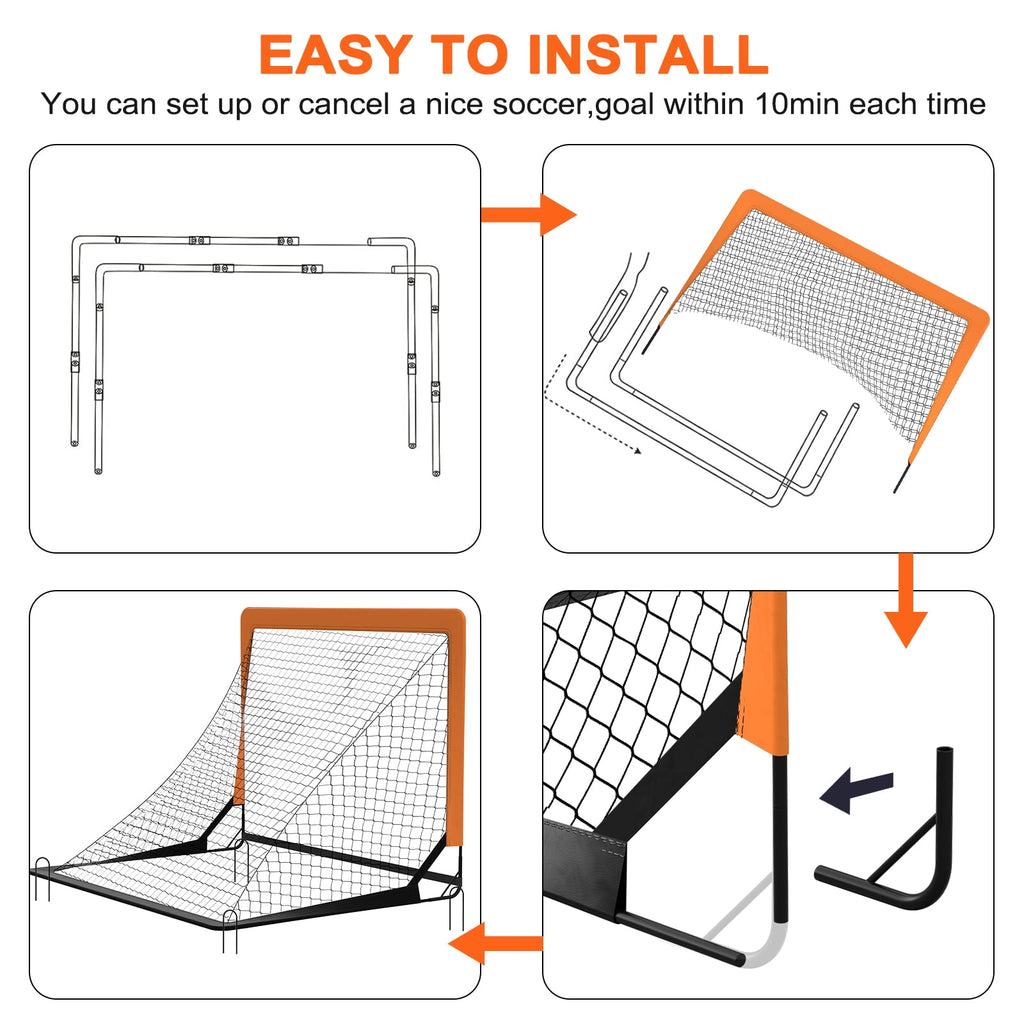 EASY TO INSTALL
You can set up or cancel a nice soccer,goal within 10min each time