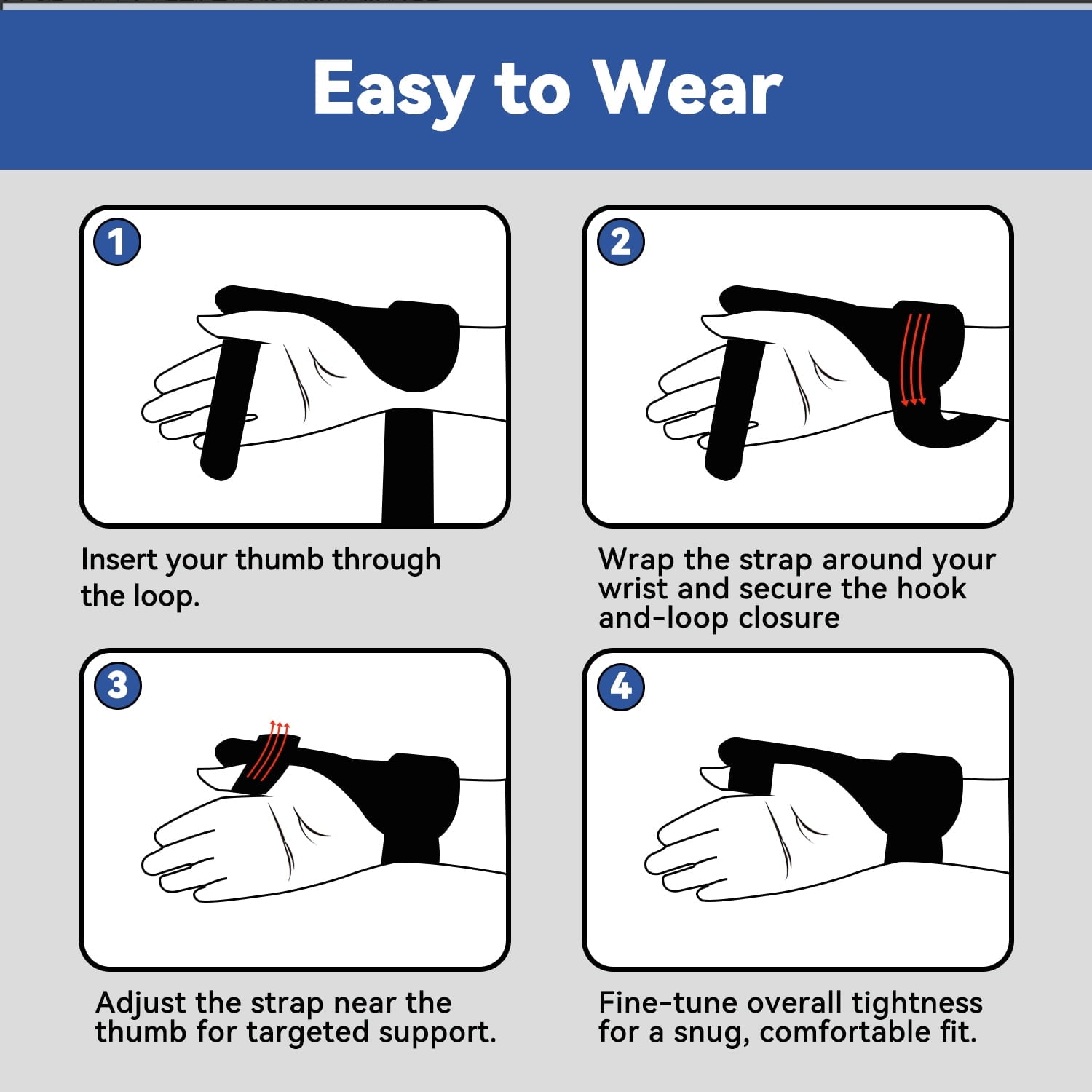 Easy to Wear

1

Insert your thumb through the loop.

2

Wrap the strap around your wrist and secure the hook and-loop closure

3

Adjust the strap near the thumb for targeted support.

4

Fine-tune overall tightness for a snug, comfortable fit.